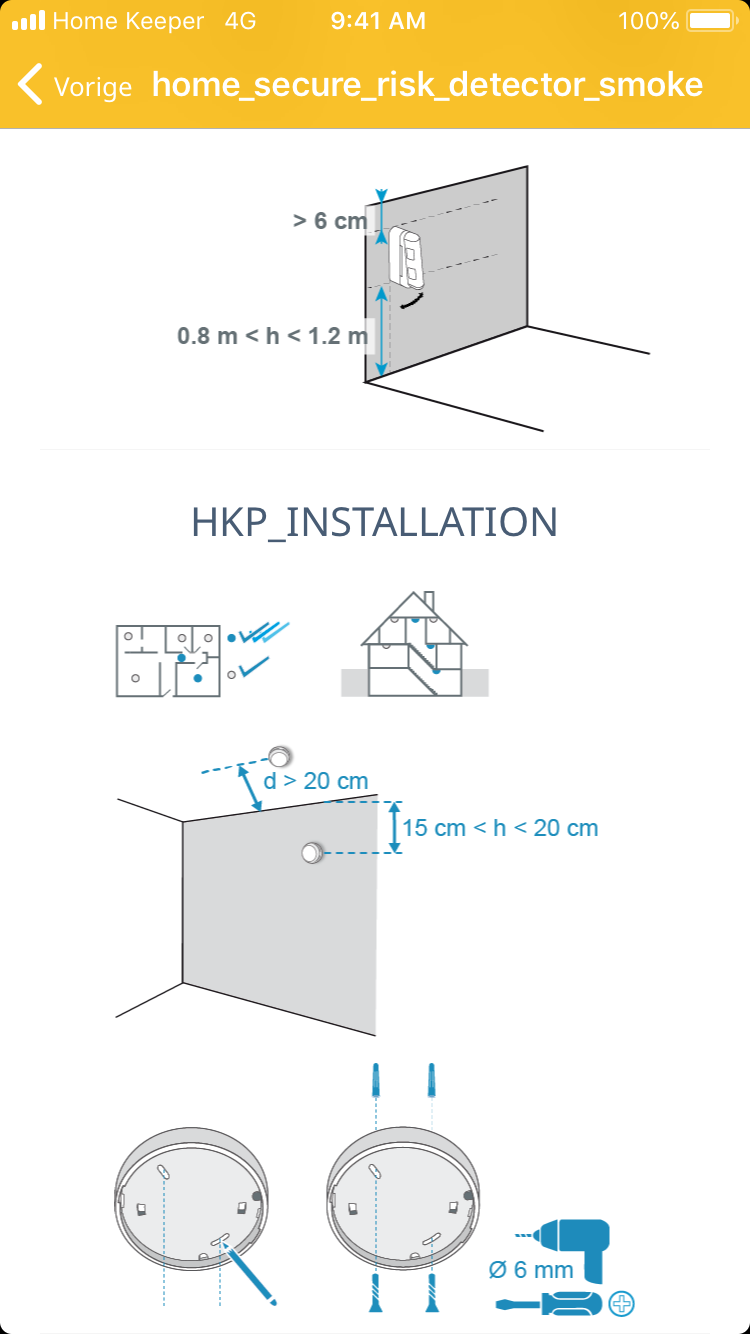 Home Keeper 4G 9:41 AM 100%

Vorige home_secure_risk_detector_smoke

> 6 cm

0.8 m < h < 1.2 m

HKP_INSTALLATION

d > 20 cm

15 cm < h < 20 cm

Ø 6 mm